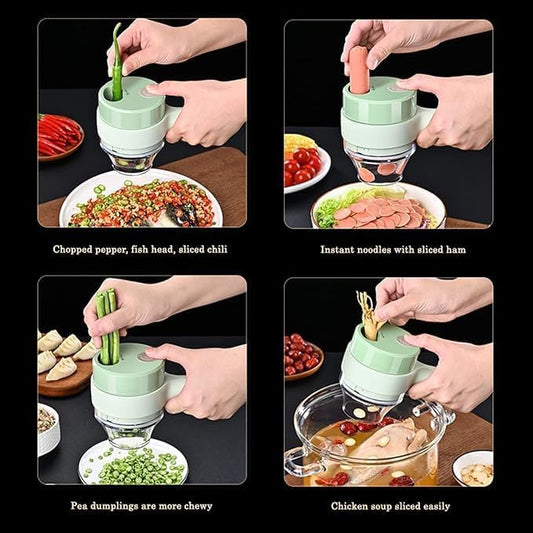 Chopped pepper, fish head, sliced chili

Instant noodles with sliced ham

Pea dumplings are more chewy

Chicken soup sliced easily