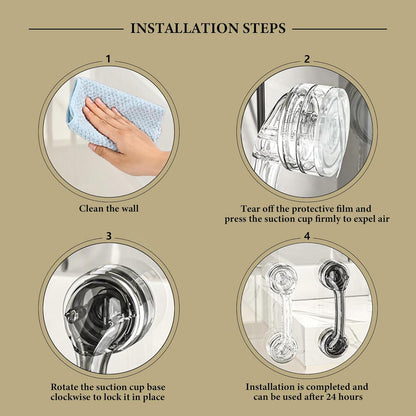 INSTALLATION STEPS

1

Clean the wall

2

Tear off the protective film and press the suction cup firmly to expel air

3

Rotate the suction cup base clockwise to lock it in place

4

Installation is completed and can be used after 24 hours