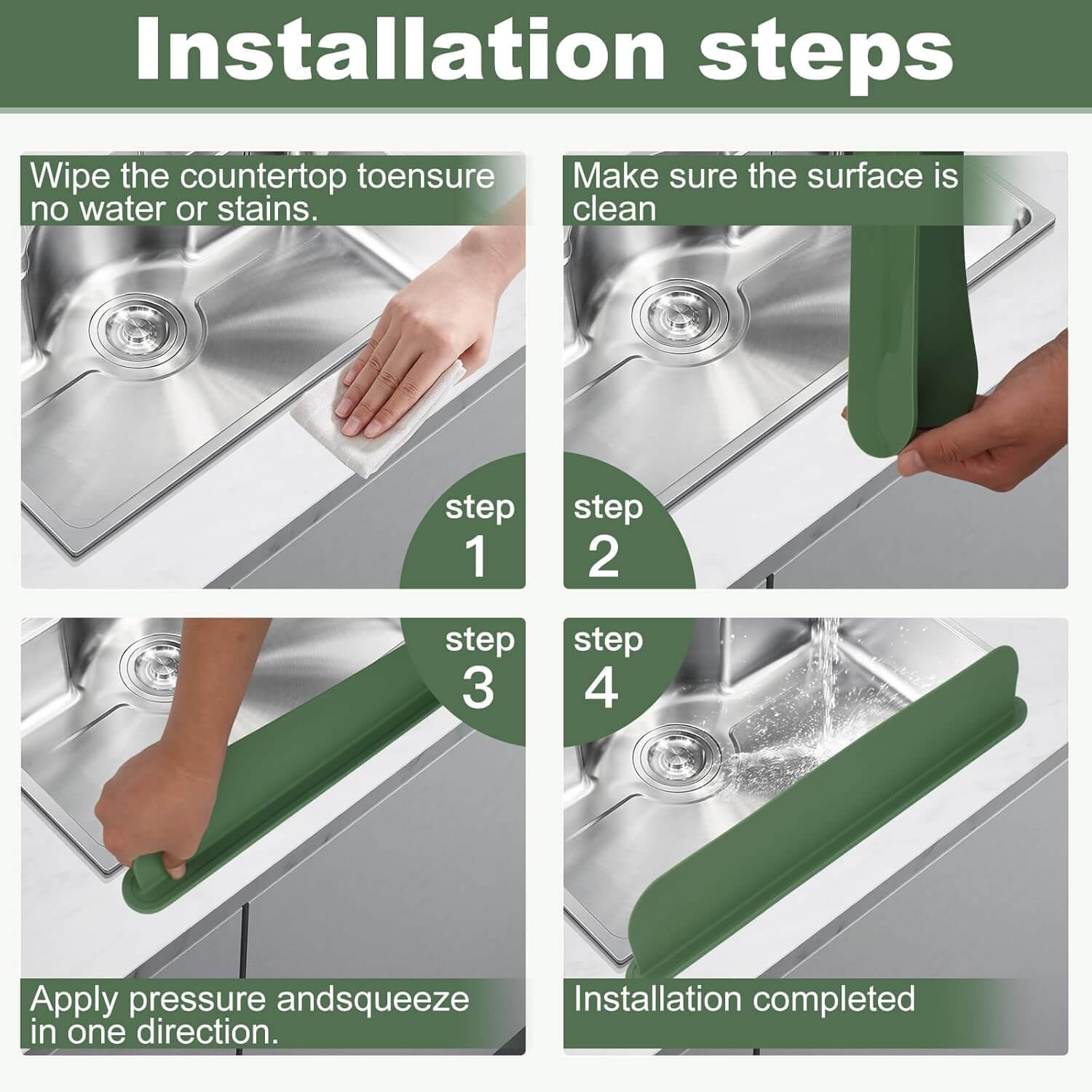 Installation steps

Wipe the countertop toensure no water or stains.

step 1

Make sure the surface is clean

step 2

step 3

Apply pressure andsqueeze in one direction.

step 4

Installation completed