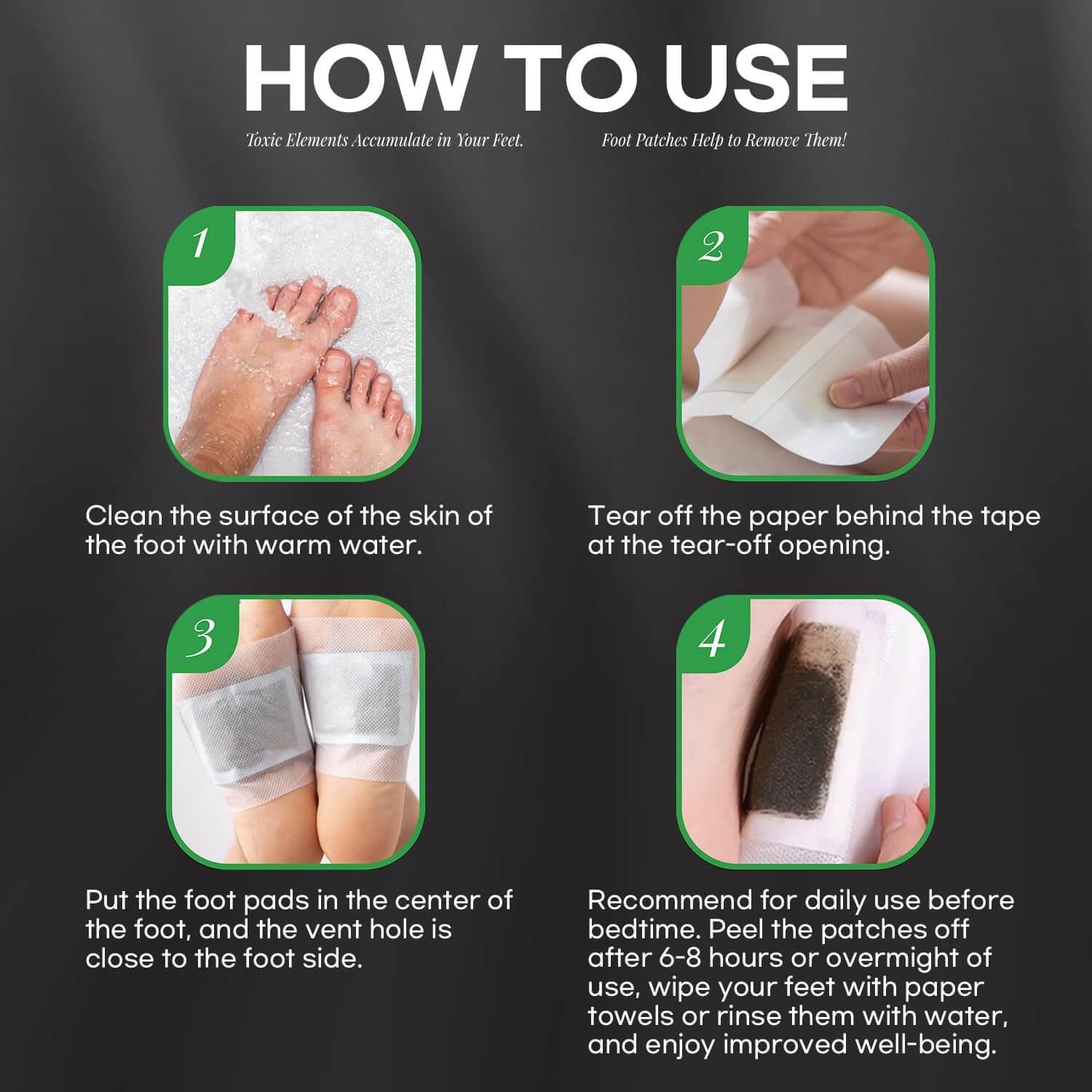 HOW TO USE

Toxic Elements Accumulate in Your Feet.

Foot Patches Help to Remove Them!

1

Clean the surface of the skin of the foot with warm water.

2

Tear off the paper behind the tape at the tear-off opening.

3

Put the foot pads in the center of the foot, and the vent hole is close to the foot side.

4

Recommend for daily use before bedtime. Peel the patches off after 6-8 hours or overmight of use, wipe your feet with paper towels or rinse them with water, and enjoy improved well-being.